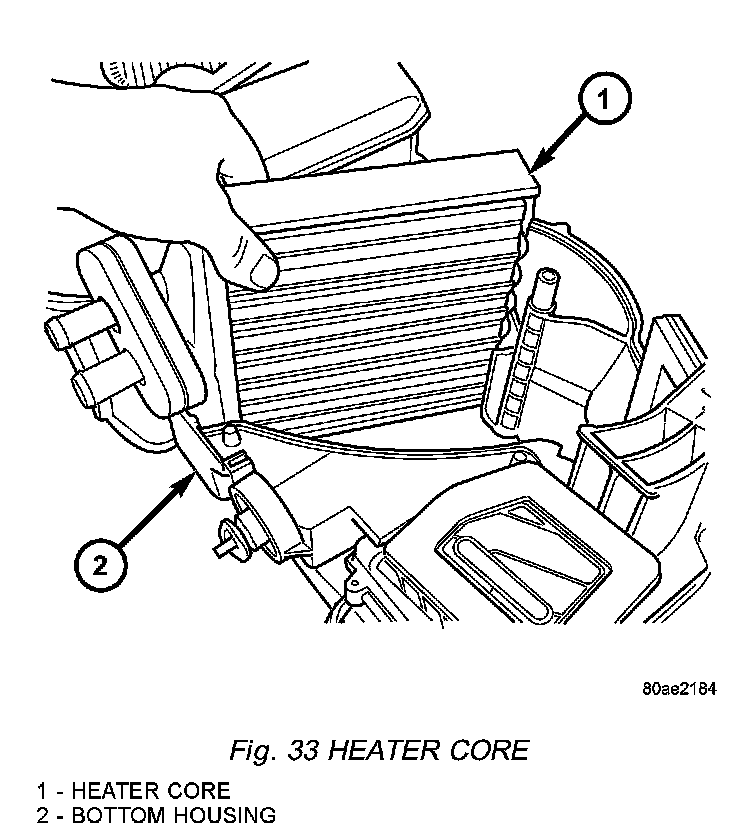 1

2

80ae2184

Fig. 33 HEATER CORE

1 - HEATER CORE
2 - BOTTOM HOUSING