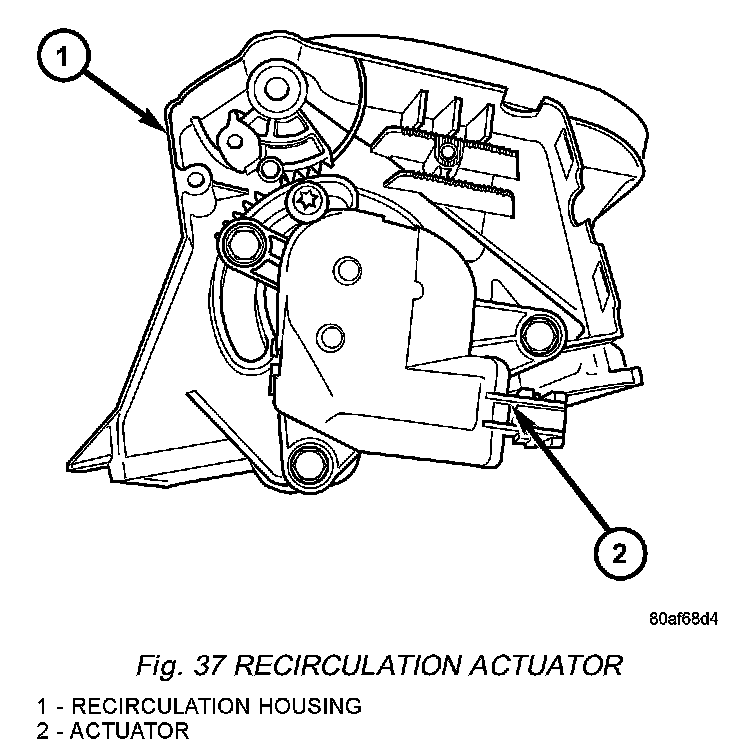 1

2

80af68d4

Fig. 37 RECIRCULATION ACTUATOR

1 - RECIRCULATION HOUSING
2 - ACTUATOR