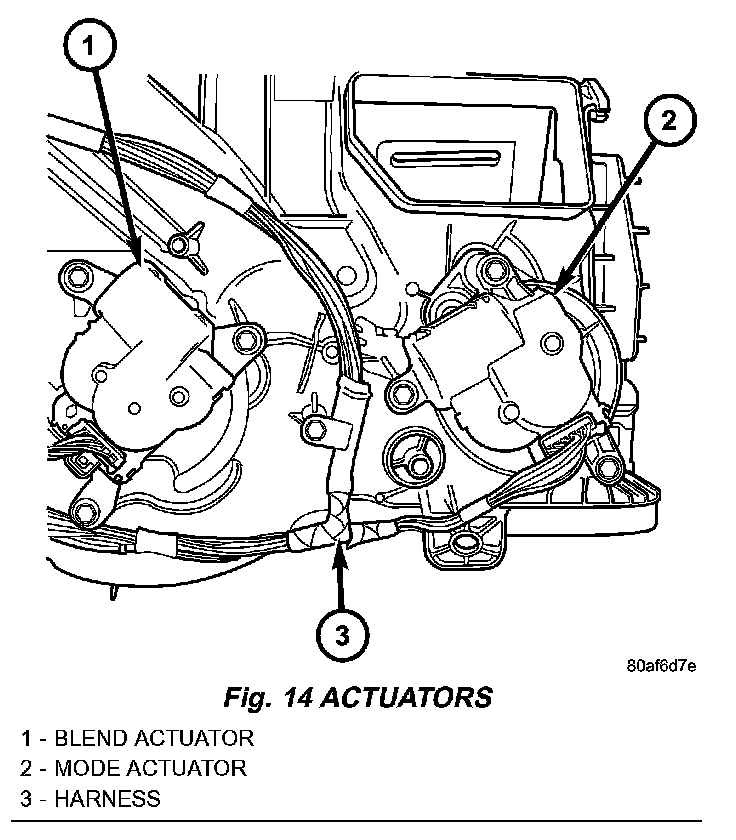 1

2

3

80af6d7e

Fig. 14 ACTUATORS

1 - BLEND ACTUATOR
2 - MODE ACTUATOR
3 - HARNESS