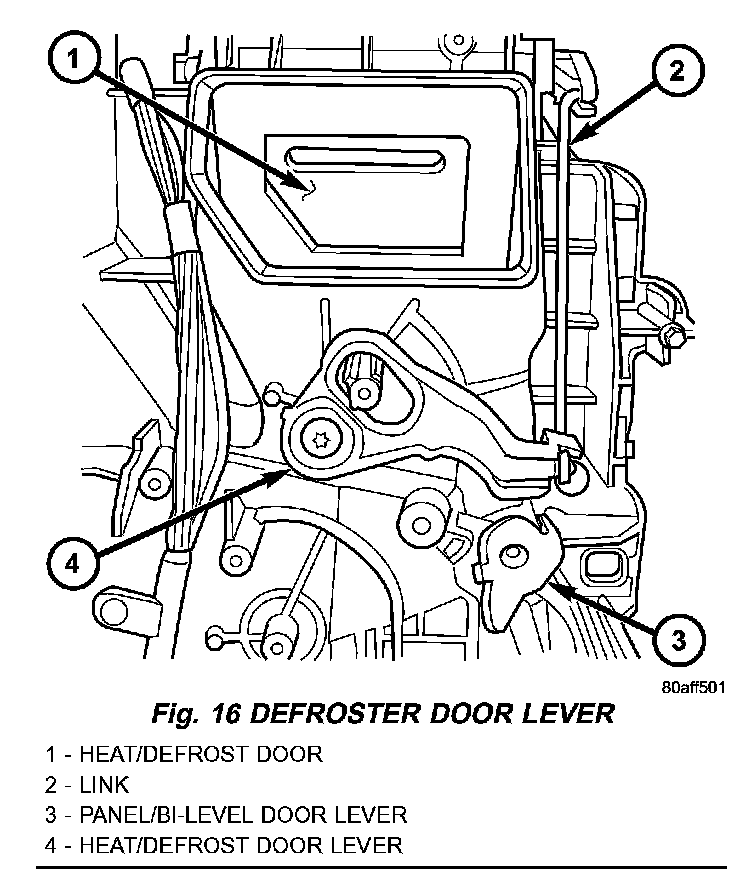 1
2
4
3
80aff501
Fig. 16 DEFROSTER DOOR LEVER
1 - HEAT/DEFROST DOOR
2 - LINK
3 - PANEL/BI-LEVEL DOOR LEVER
4 - HEAT/DEFROST DOOR LEVER