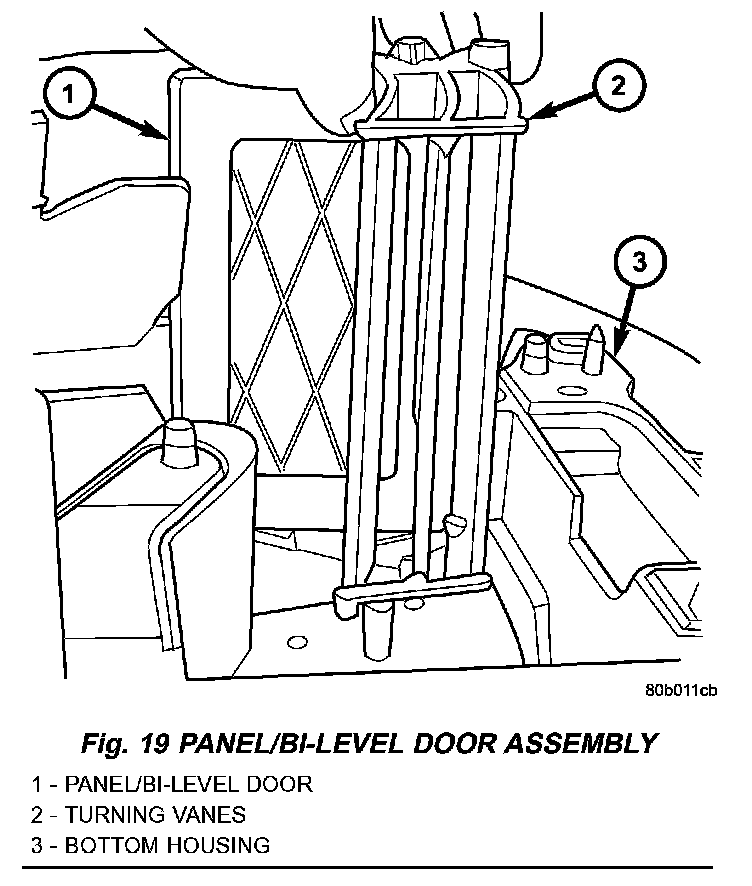 1

2

3

80b011cb

Fig. 19 PANEL/BI-LEVEL DOOR ASSEMBLY

1 - PANEL/BI-LEVEL DOOR
2 - TURNING VANES
3 - BOTTOM HOUSING