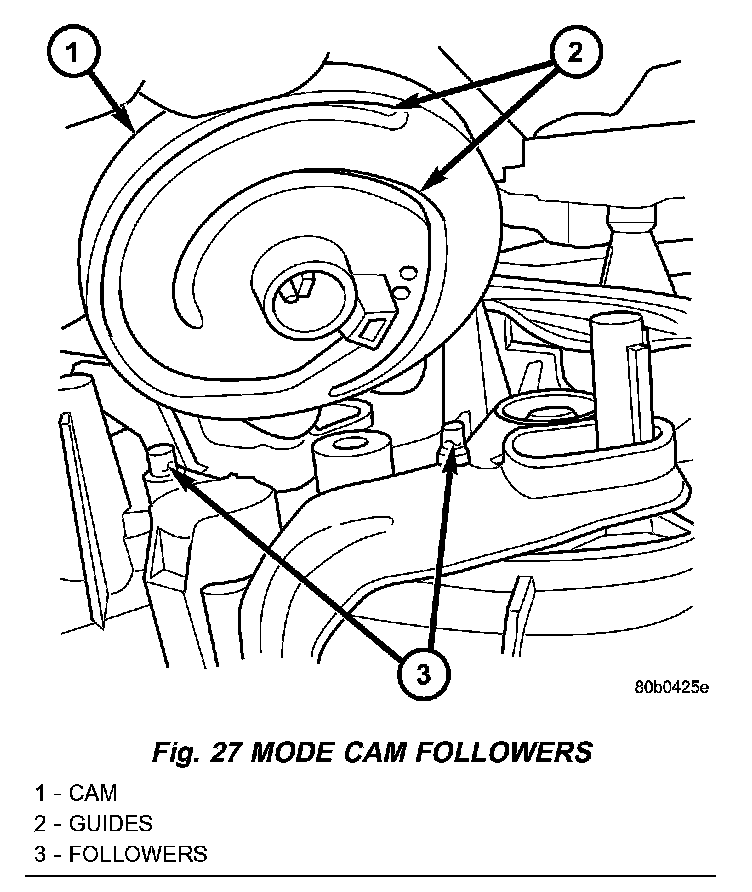 1

2

3

80b0425e

Fig. 27 MODE CAM FOLLOWERS

1 - CAM
2 - GUIDES
3 - FOLLOWERS