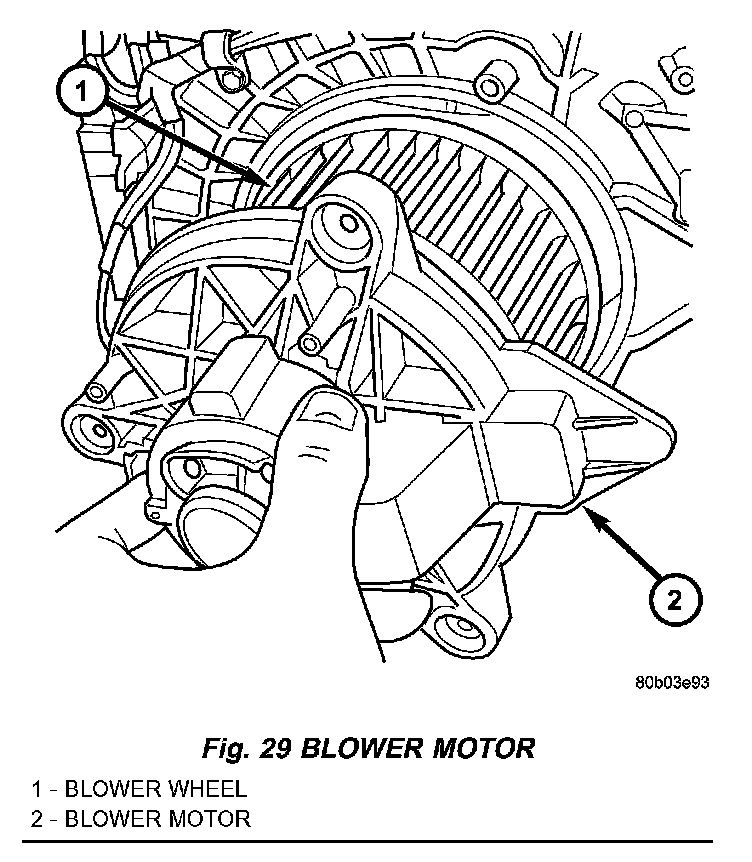 1

2

80b03e93

Fig. 29 BLOWER MOTOR

1 - BLOWER WHEEL
2 - BLOWER MOTOR