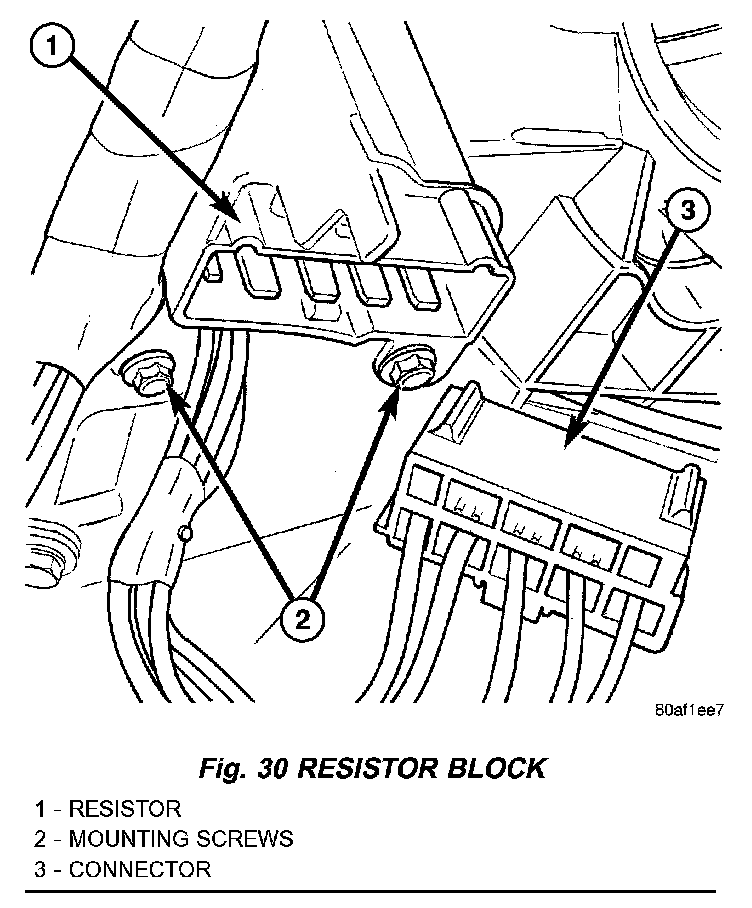 1

3

2

80af1ee7

Fig. 30 RESISTOR BLOCK

1 - RESISTOR
2 - MOUNTING SCREWS
3 - CONNECTOR