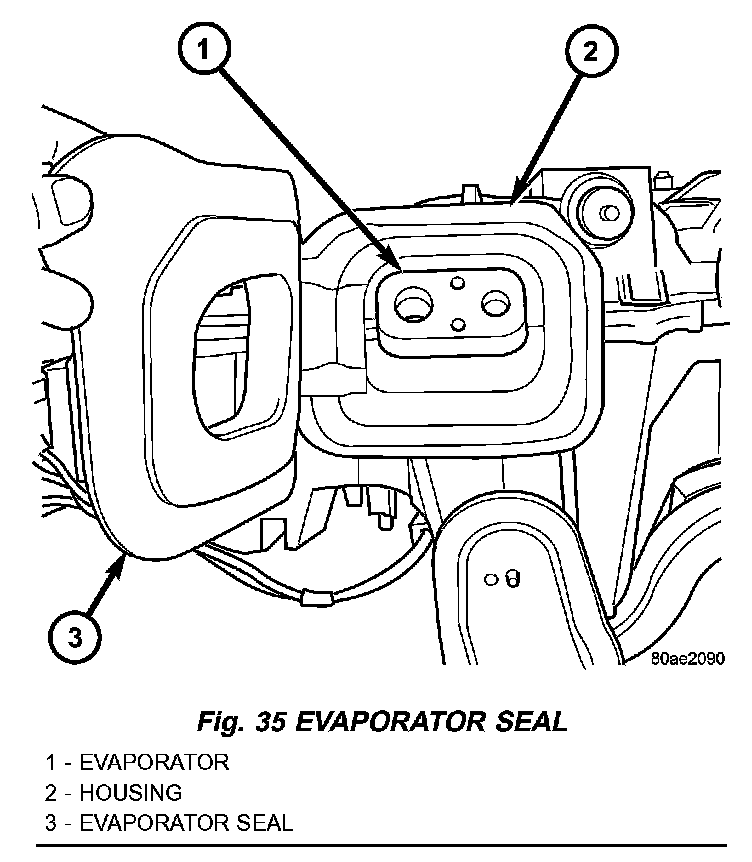 1

2

3

80ae2090

Fig. 35 EVAPORATOR SEAL

1 - EVAPORATOR
2 - HOUSING
3 - EVAPORATOR SEAL