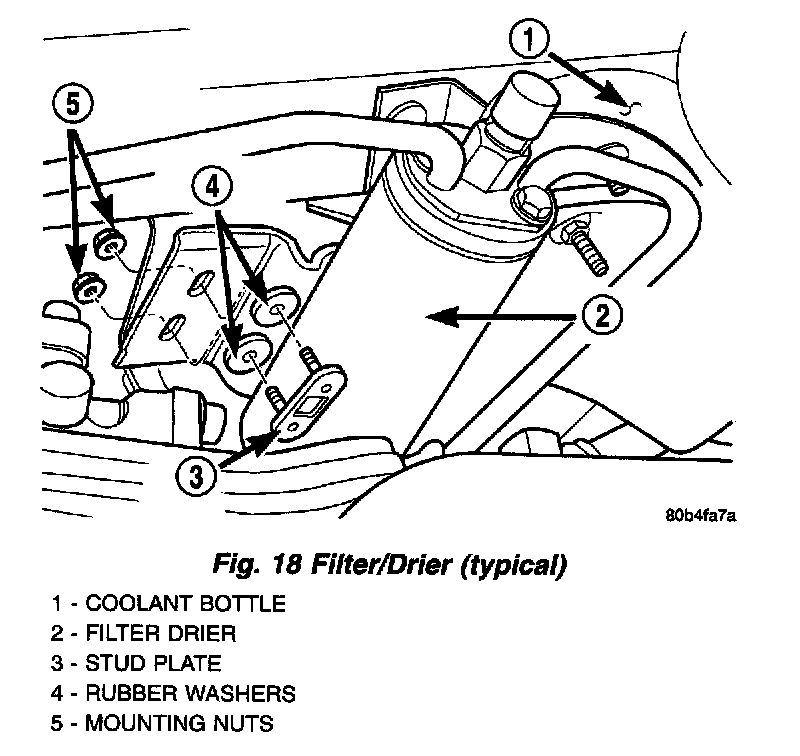 1

5

4

2

3

80b4fa7a

Fig. 18 Filter/Drier (typical)

1 - COOLANT BOTTLE
2 - FILTER DRIER
3 - STUD PLATE
4 - RUBBER WASHERS
5 - MOUNTING NUTS