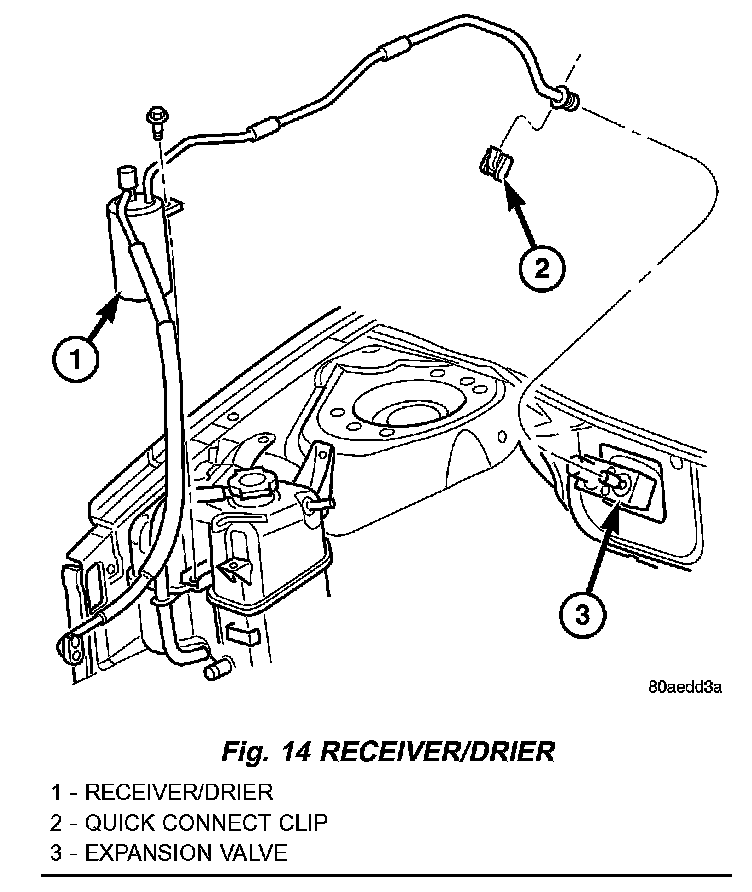 2

1

3

80aedd3a

Fig. 14 RECEIVER/DRIER

1 - RECEIVER/DRIER
2 - QUICK CONNECT CLIP
3 - EXPANSION VALVE