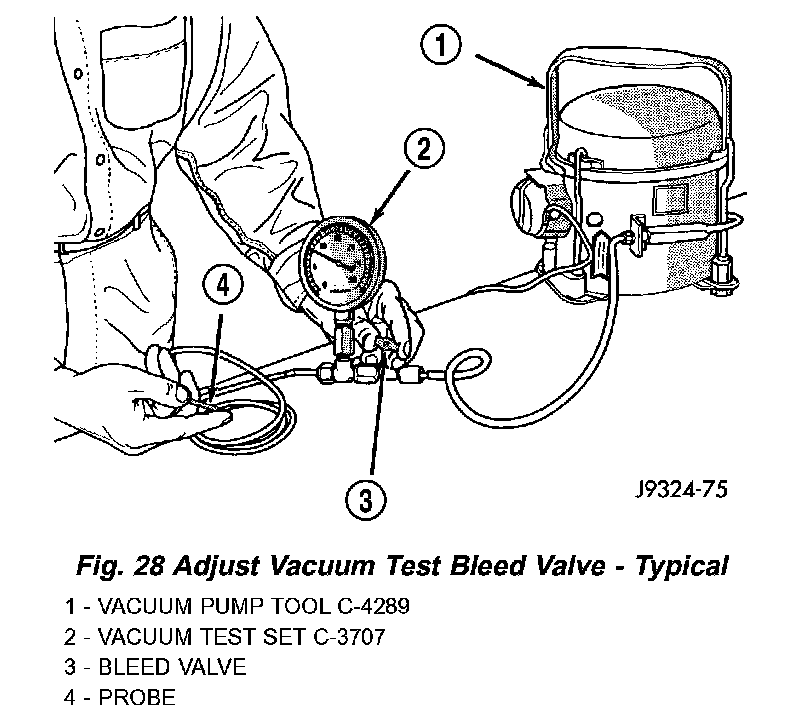 1

2

4

3

J9324-75

Fig. 28 Adjust Vacuum Test Bleed Valve - Typical

1 - VACUUM PUMP TOOL C-4289
2 - VACUUM TEST SET C-3707
3 - BLEED VALVE
4 - PROBE