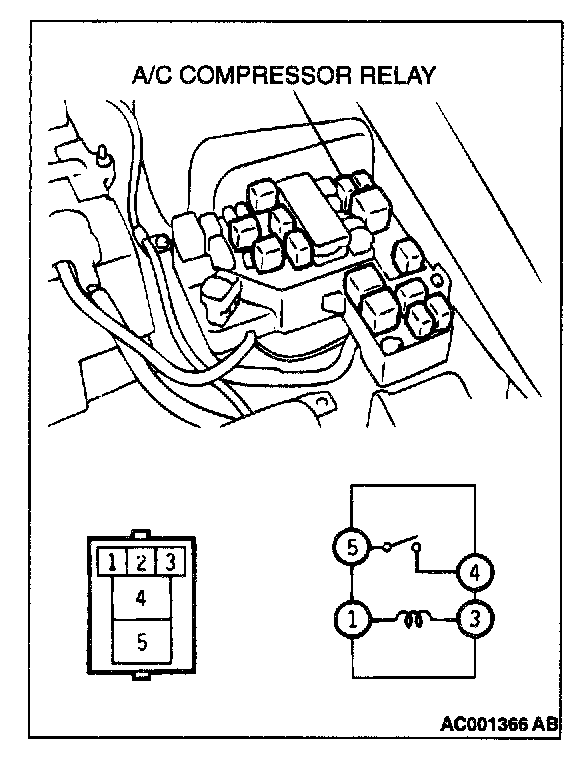 A/C COMPRESSOR RELAY

1 2 3
4
5

5
4
1
3

AC001366 AB