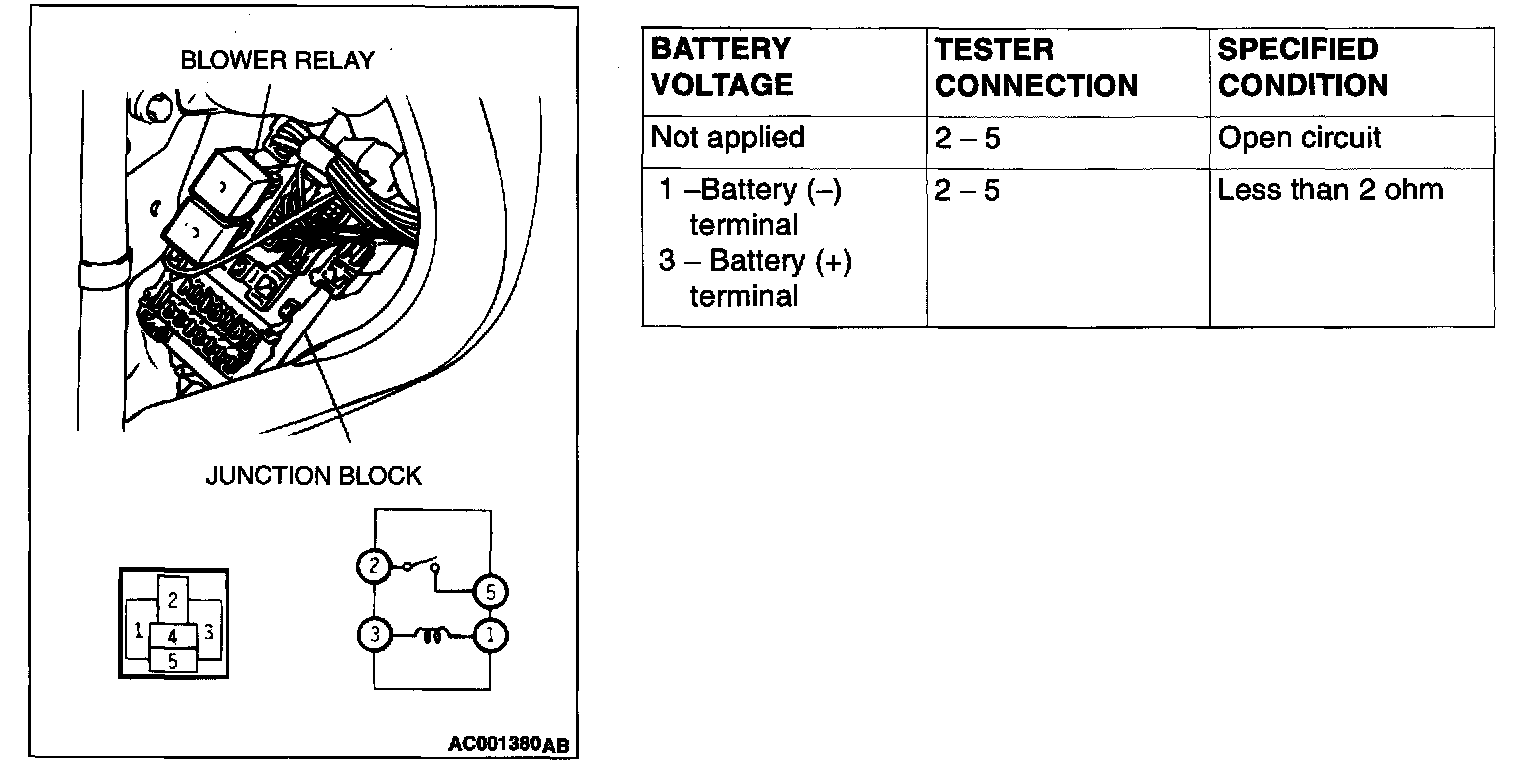 BLOWER RELAY

JUNCTION BLOCK

2
1
4
3
5

2
5
3
1

AC001380AB

| BATTERY VOLTAGE | TESTER CONNECTION | SPECIFIED CONDITION |
|---|---|---|
| Not applied | 2 – 5 | Open circuit |
| 1 –Battery (–) terminal 3 – Battery (+) terminal | 2 – 5 | Less than 2 ohm |