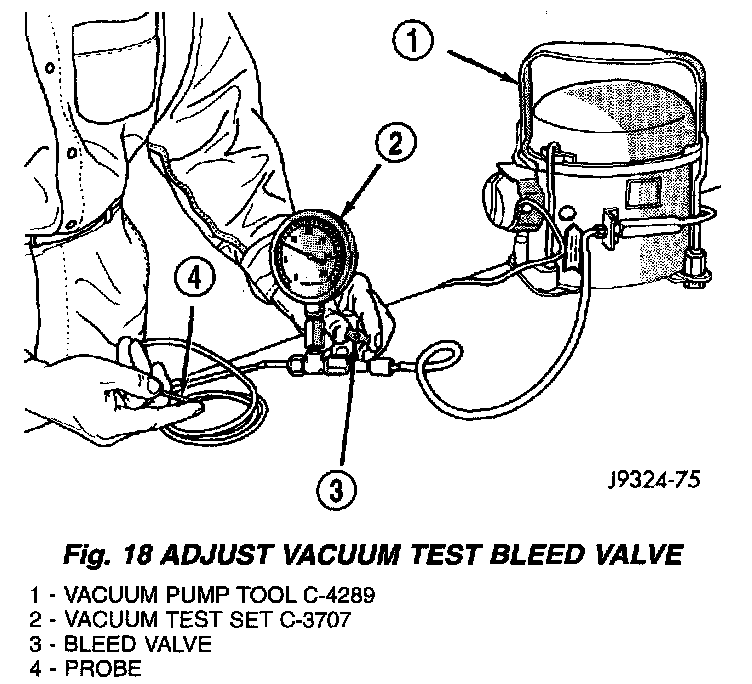 1

2

4

3

J9324-75

Fig. 18 ADJUST VACUUM TEST BLEED VALVE

1 - VACUUM PUMP TOOL C-4289
2 - VACUUM TEST SET C-3707
3 - BLEED VALVE
4 - PROBE