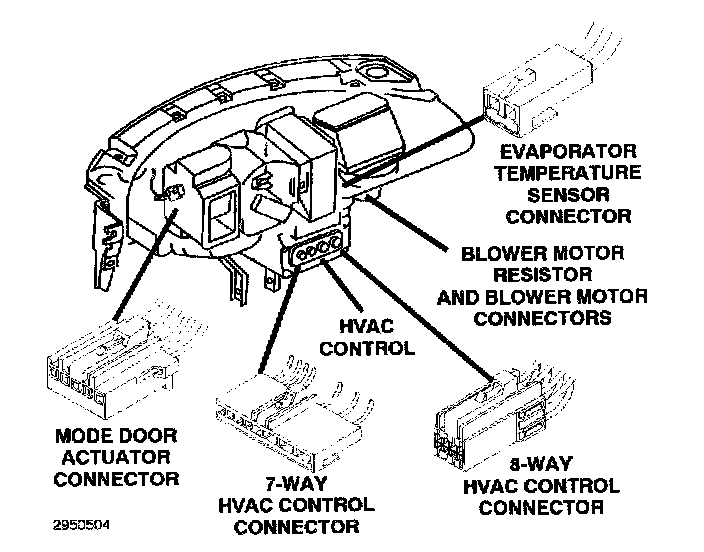 EVAPORATOR TEMPERATURE SENSOR CONNECTOR

BLOWER MOTOR RESISTOR AND BLOWER MOTOR CONNECTORS

HVAC CONTROL

MODE DOOR ACTUATOR CONNECTOR

7-WAY HVAC CONTROL CONNECTOR

8-WAY HVAC CONTROL CONNECTOR

2950504