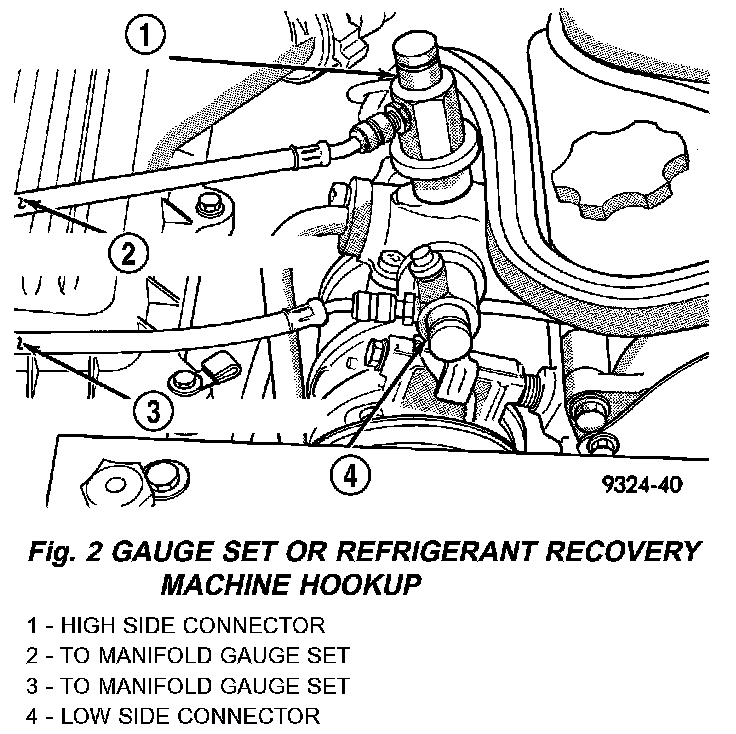 1
2
3
4
9324-40

Fig. 2 GAUGE SET OR REFRIGERANT RECOVERY MACHINE HOOKUP

1 - HIGH SIDE CONNECTOR
2 - TO MANIFOLD GAUGE SET
3 - TO MANIFOLD GAUGE SET
4 - LOW SIDE CONNECTOR