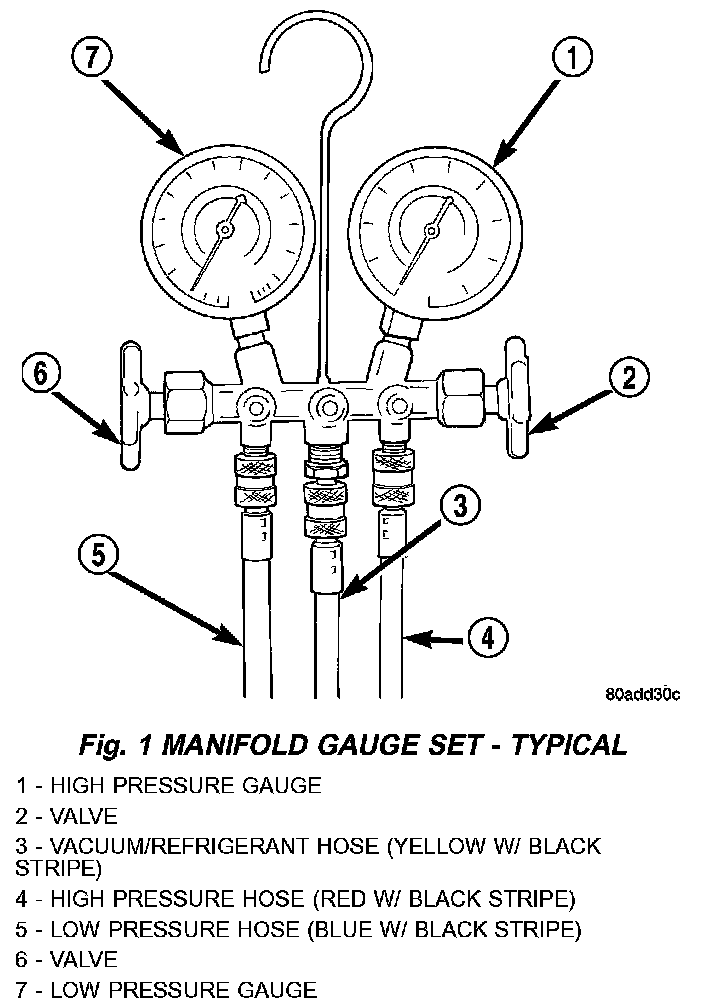 7

1

6

2

3

5

4

80add30c

Fig. 1 MANIFOLD GAUGE SET - TYPICAL

1 - HIGH PRESSURE GAUGE
2 - VALVE
3 - VACUUM/REFRIGERANT HOSE (YELLOW W/ BLACK STRIPE)
4 - HIGH PRESSURE HOSE (RED W/ BLACK STRIPE)
5 - LOW PRESSURE HOSE (BLUE W/ BLACK STRIPE)
6 - VALVE
7 - LOW PRESSURE GAUGE