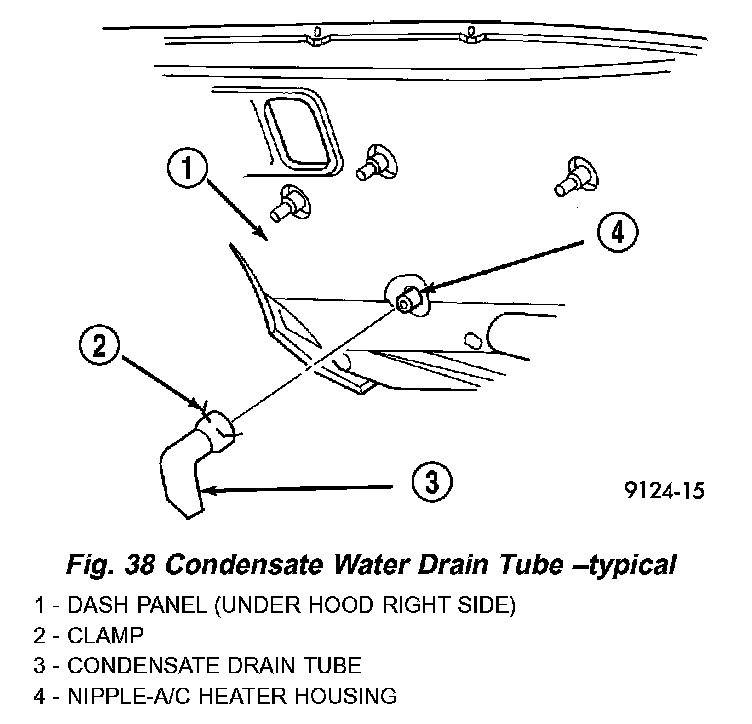 1

4

2

3

9124-15

Fig. 38 Condensate Water Drain Tube –typical

1 - DASH PANEL (UNDER HOOD RIGHT SIDE)
2 - CLAMP
3 - CONDENSATE DRAIN TUBE
4 - NIPPLE-A/C HEATER HOUSING