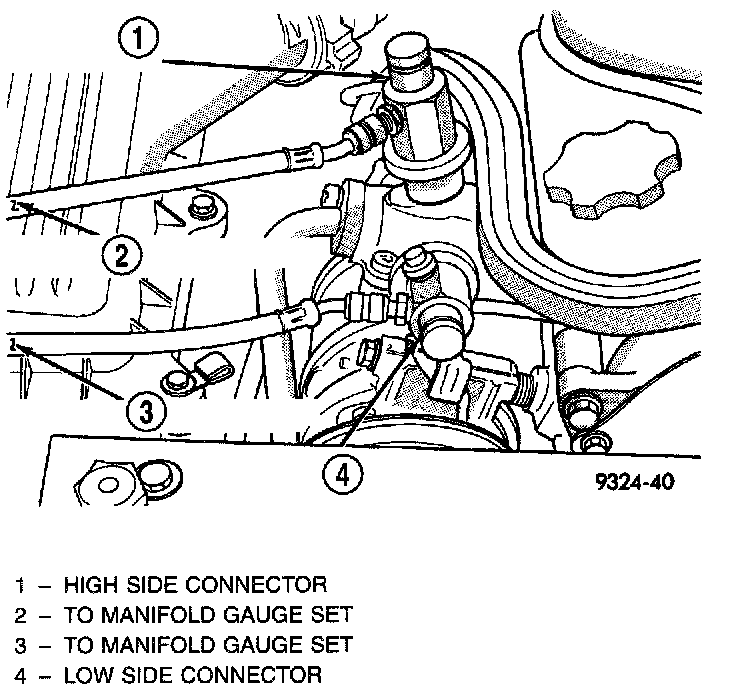 1

2

3

4

9324-40

1 – HIGH SIDE CONNECTOR
2 – TO MANIFOLD GAUGE SET
3 – TO MANIFOLD GAUGE SET
4 – LOW SIDE CONNECTOR