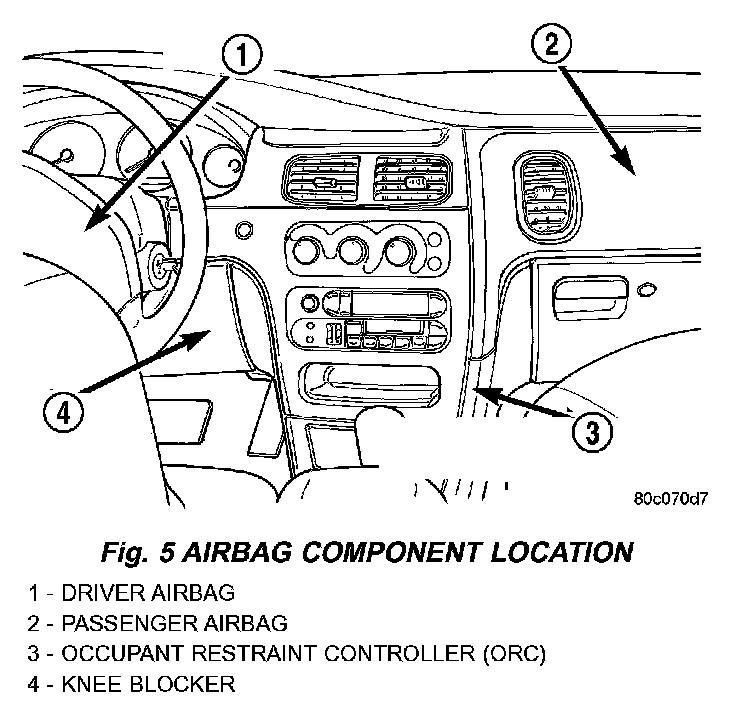 1
2
4
3
80c070d7

Fig. 5 AIRBAG COMPONENT LOCATION

1 - DRIVER AIRBAG
2 - PASSENGER AIRBAG
3 - OCCUPANT RESTRAINT CONTROLLER (ORC)
4 - KNEE BLOCKER