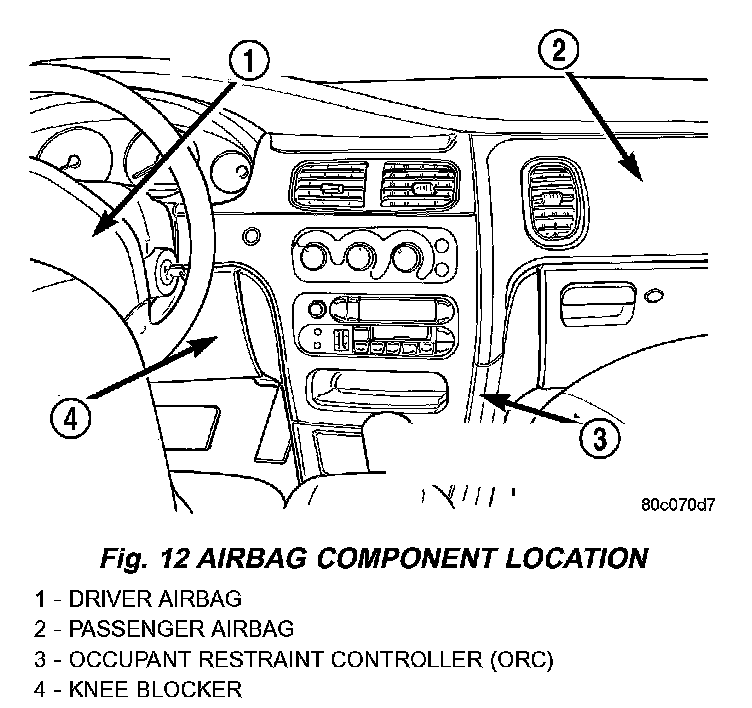 1

2

4

3

80c070d7

Fig. 12 AIRBAG COMPONENT LOCATION

1 - DRIVER AIRBAG
2 - PASSENGER AIRBAG
3 - OCCUPANT RESTRAINT CONTROLLER (ORC)
4 - KNEE BLOCKER