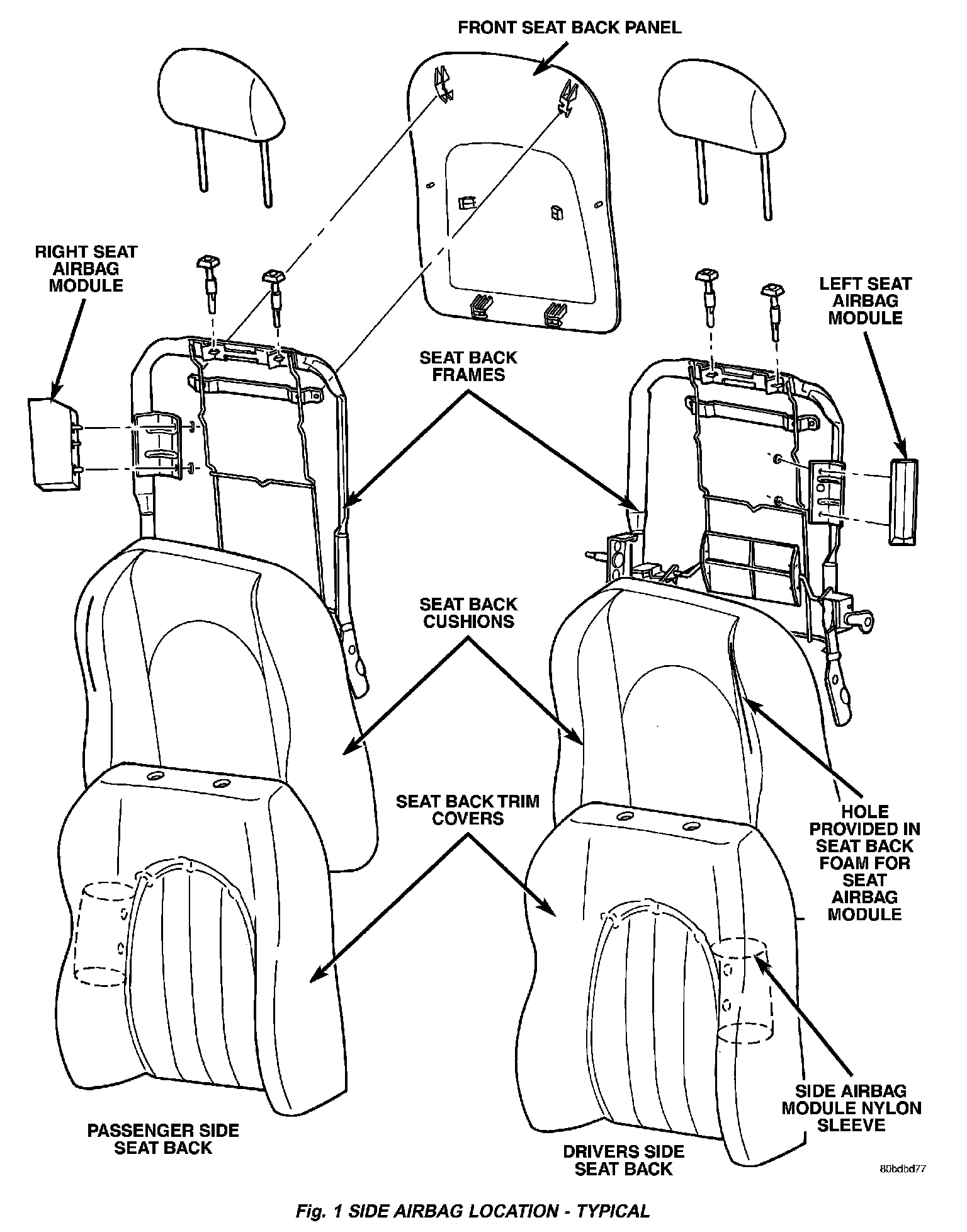 FRONT SEAT BACK PANEL

RIGHT SEAT AIRBAG MODULE

LEFT SEAT AIRBAG MODULE

SEAT BACK FRAMES

SEAT BACK CUSHIONS

SEAT BACK TRIM COVERS

HOLE PROVIDED IN SEAT BACK FOAM FOR SEAT AIRBAG MODULE

SIDE AIRBAG MODULE NYLON SLEEVE

PASSENGER SIDE SEAT BACK

DRIVERS SIDE SEAT BACK

80bdbd77

Fig. 1 SIDE AIRBAG LOCATION - TYPICAL