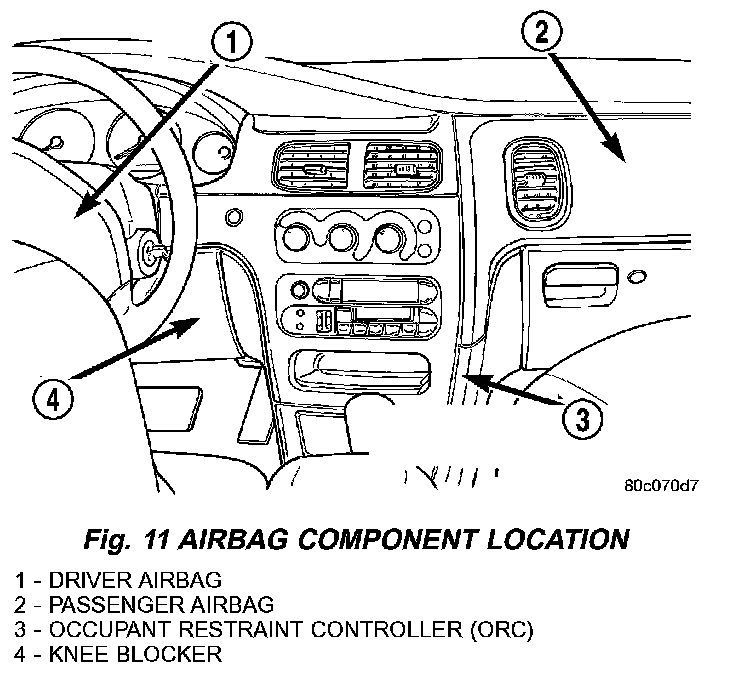 1

2

4

3

80c070d7

Fig. 11 AIRBAG COMPONENT LOCATION

1 - DRIVER AIRBAG
2 - PASSENGER AIRBAG
3 - OCCUPANT RESTRAINT CONTROLLER (ORC)
4 - KNEE BLOCKER