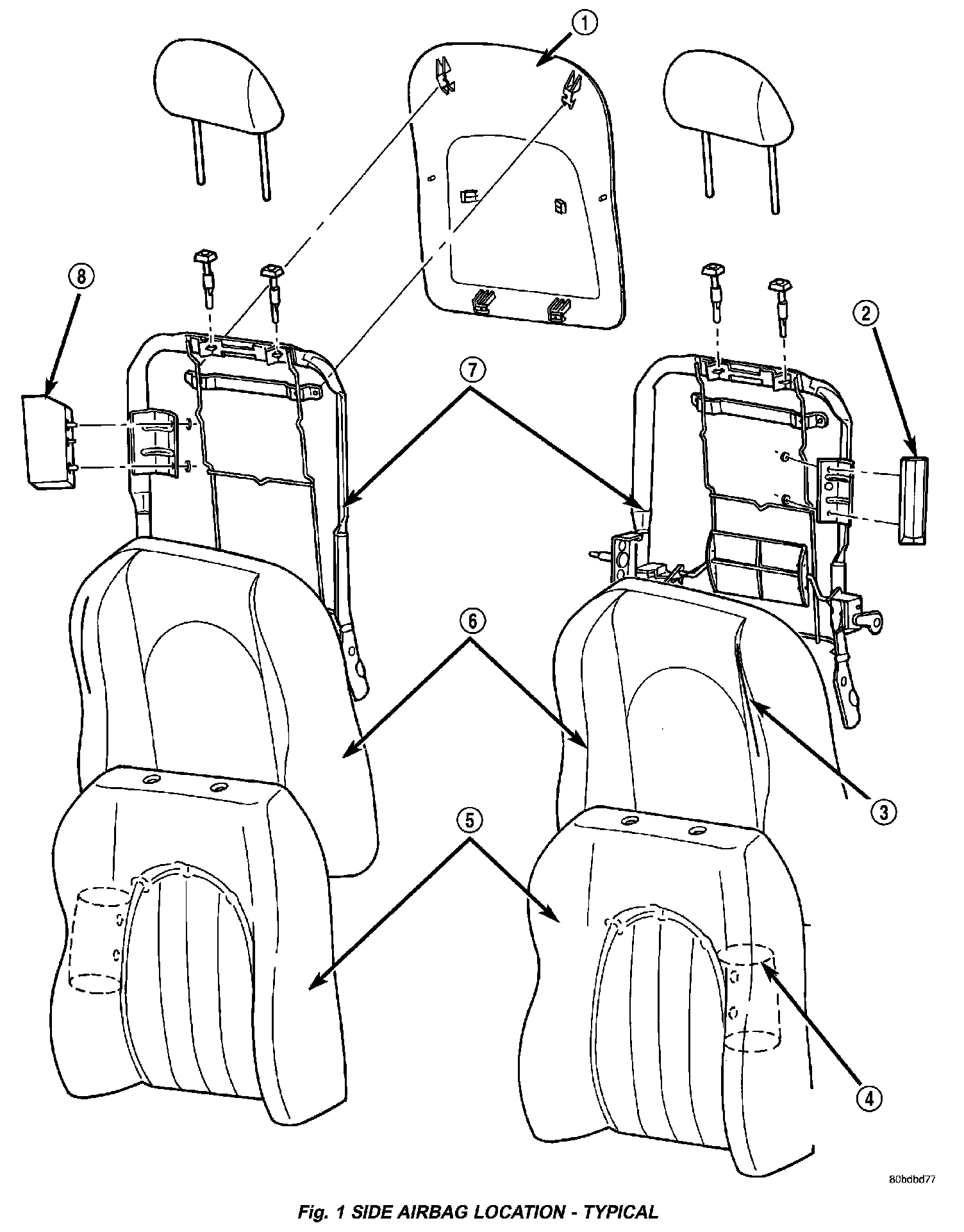 1
8
2
7
6
3
5
4
80bdbd77
Fig. 1 SIDE AIRBAG LOCATION - TYPICAL