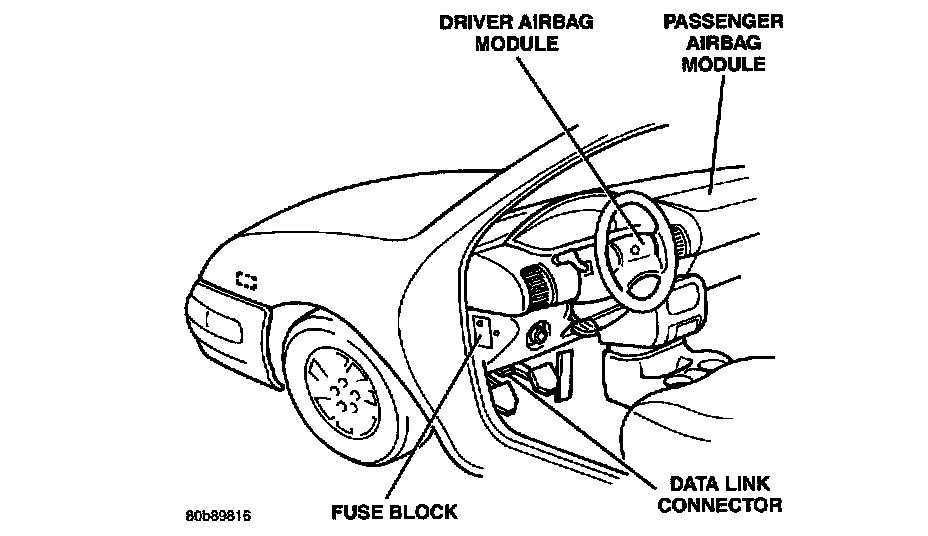 DRIVER AIRBAG MODULE

PASSENGER AIRBAG MODULE

DATA LINK CONNECTOR

FUSE BLOCK

80b89816