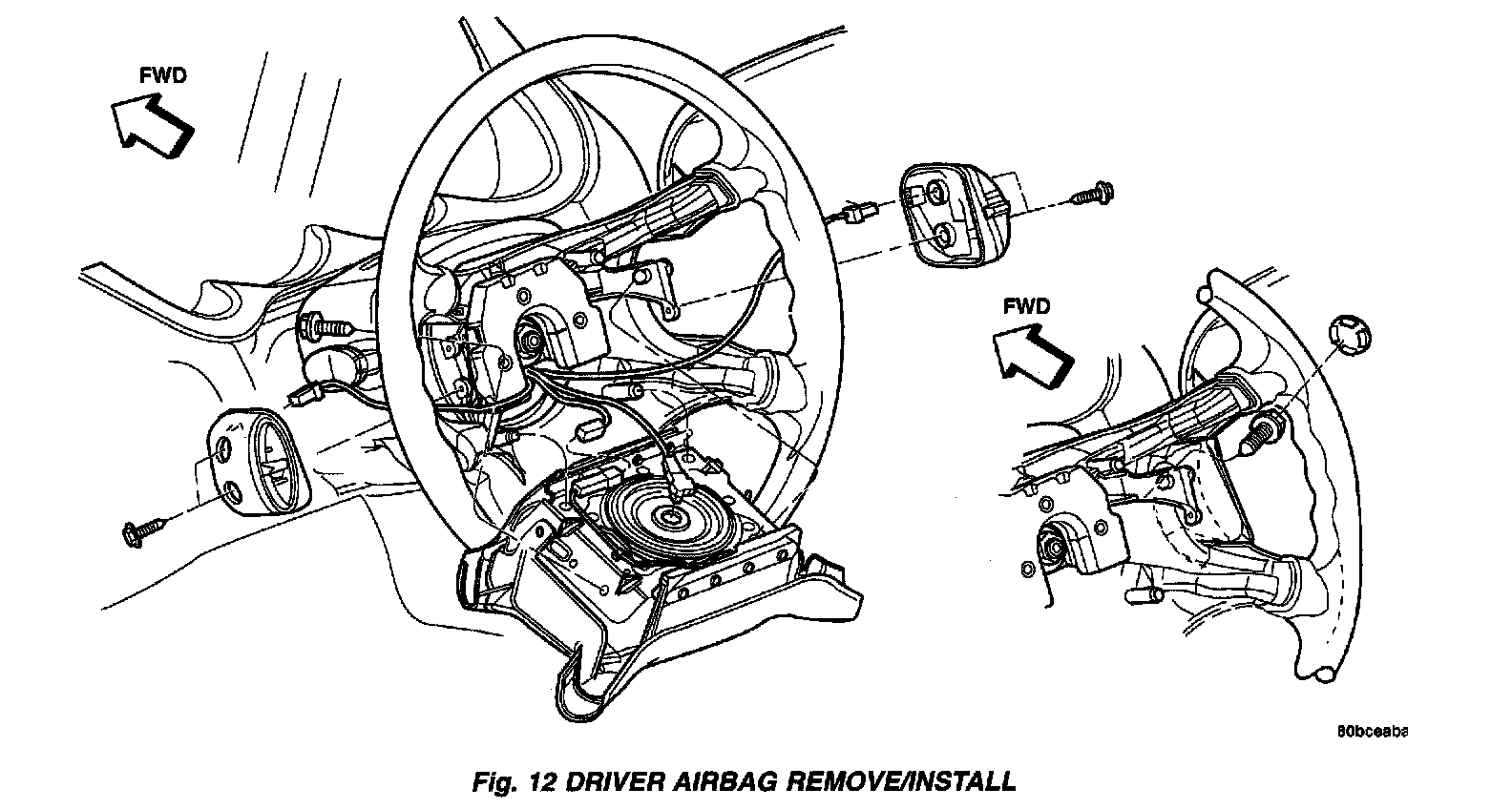 FWD

FWD

80bceaba

Fig. 12 DRIVER AIRBAG REMOVE/INSTALL