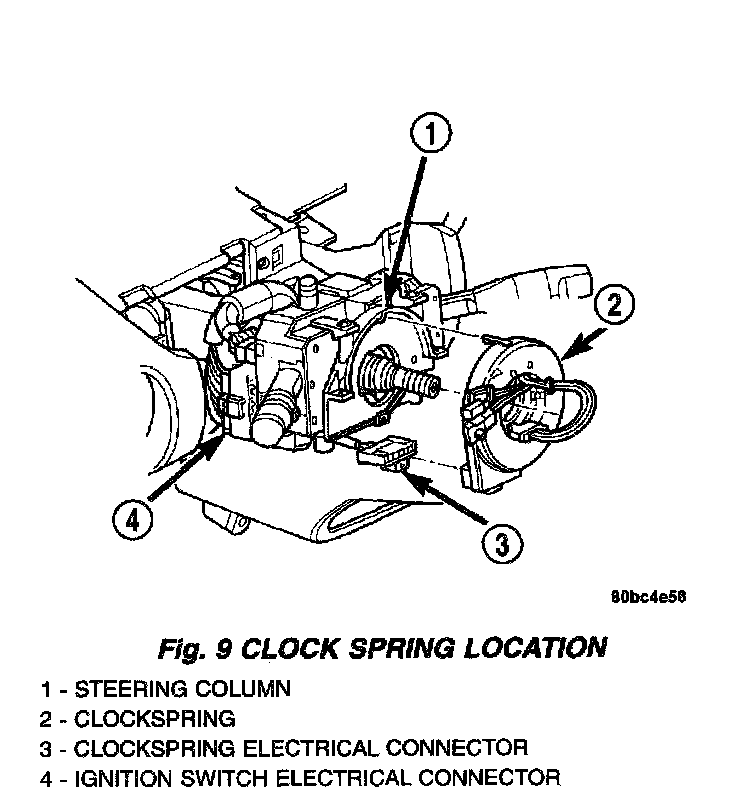 1

2

4

3

80bc4e58

Fig. 9 CLOCK SPRING LOCATION

1 - STEERING COLUMN
2 - CLOCKSPRING
3 - CLOCKSPRING ELECTRICAL CONNECTOR
4 - IGNITION SWITCH ELECTRICAL CONNECTOR