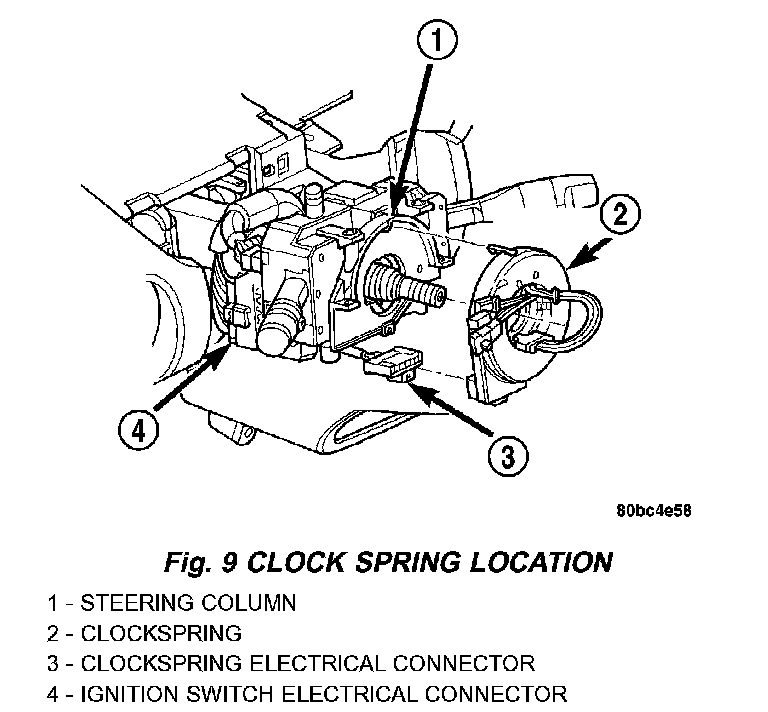 1

2

4

3

80bc4e58

Fig. 9 CLOCK SPRING LOCATION

1 - STEERING COLUMN
2 - CLOCKSPRING
3 - CLOCKSPRING ELECTRICAL CONNECTOR
4 - IGNITION SWITCH ELECTRICAL CONNECTOR