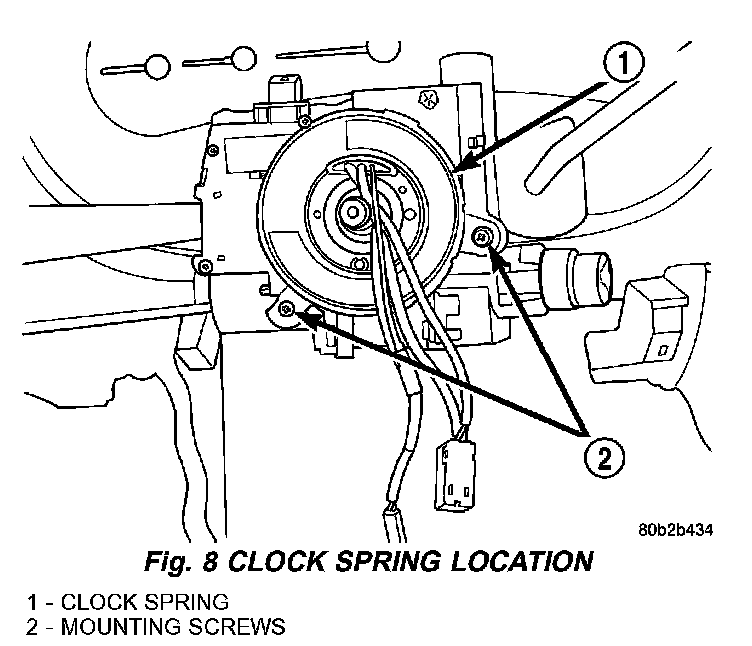 1

2

80b2b434

Fig. 8 CLOCK SPRING LOCATION

1 - CLOCK SPRING
2 - MOUNTING SCREWS