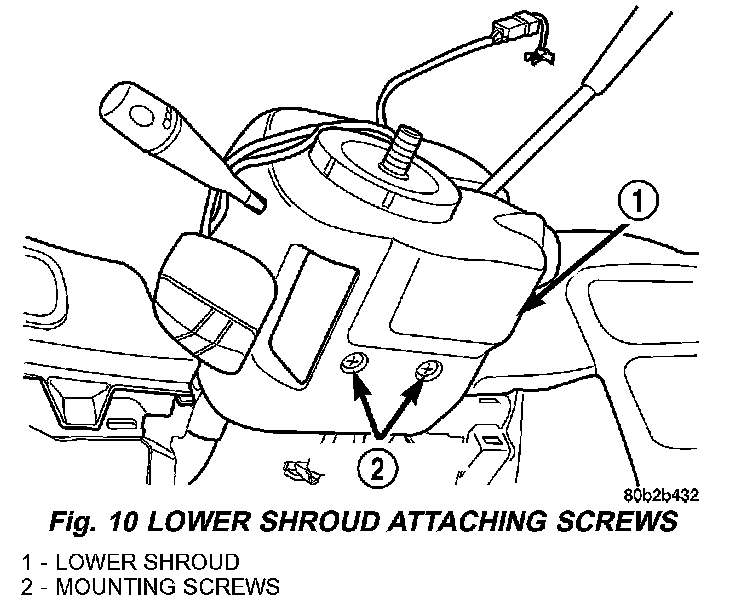 1

2

80b2b432

Fig. 10 LOWER SHROUD ATTACHING SCREWS

1 - LOWER SHROUD
2 - MOUNTING SCREWS