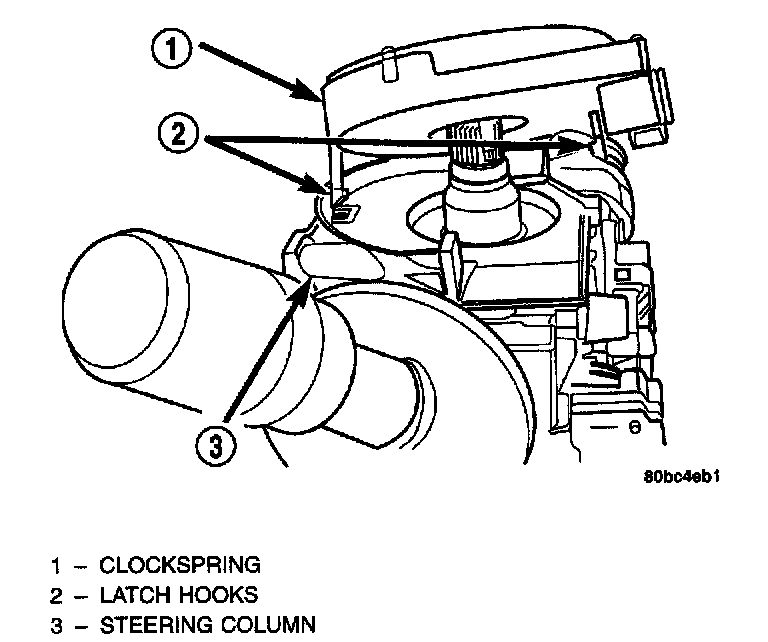 1

2

3

80bc4eb1

1 – CLOCKSPRING
2 – LATCH HOOKS
3 – STEERING COLUMN