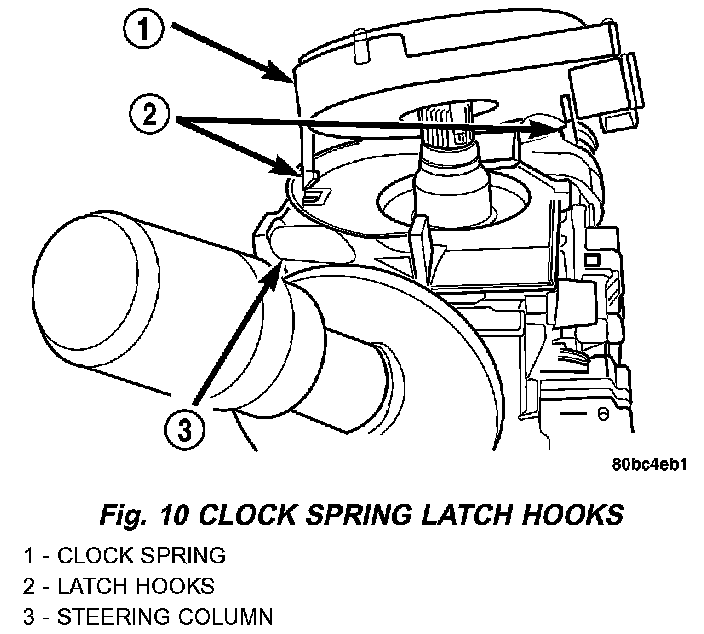 1

2

3

80bc4eb1

Fig. 10 CLOCK SPRING LATCH HOOKS

1 - CLOCK SPRING
2 - LATCH HOOKS
3 - STEERING COLUMN