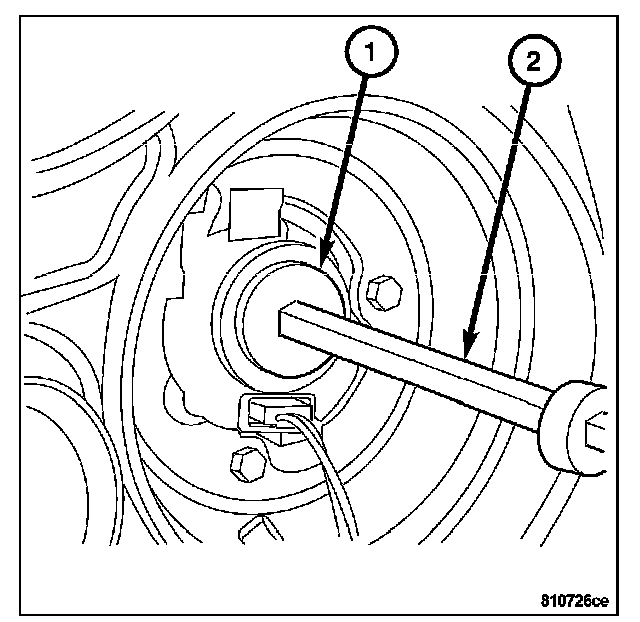 1
2
810726ce