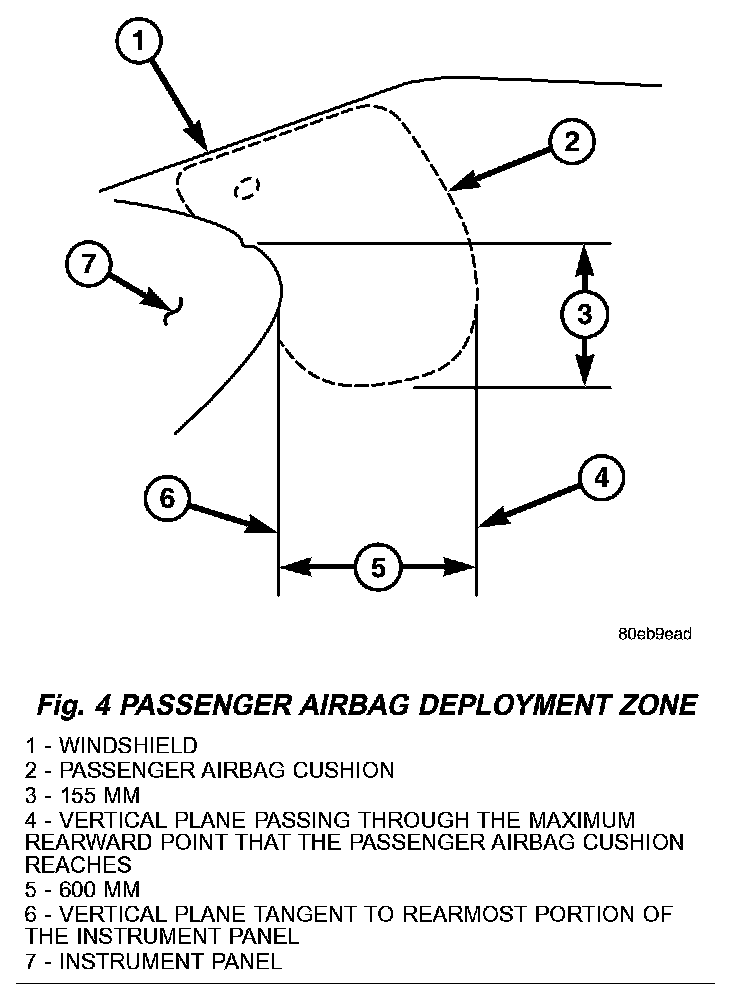 1

2

7

3

6

4

5

80eb9ead

Fig. 4 PASSENGER AIRBAG DEPLOYMENT ZONE

1 - WINDSHIELD
2 - PASSENGER AIRBAG CUSHION
3 - 155 MM
4 - VERTICAL PLANE PASSING THROUGH THE MAXIMUM REARWARD POINT THAT THE PASSENGER AIRBAG CUSHION REACHES
5 - 600 MM
6 - VERTICAL PLANE TANGENT TO REARMOST PORTION OF THE INSTRUMENT PANEL
7 - INSTRUMENT PANEL