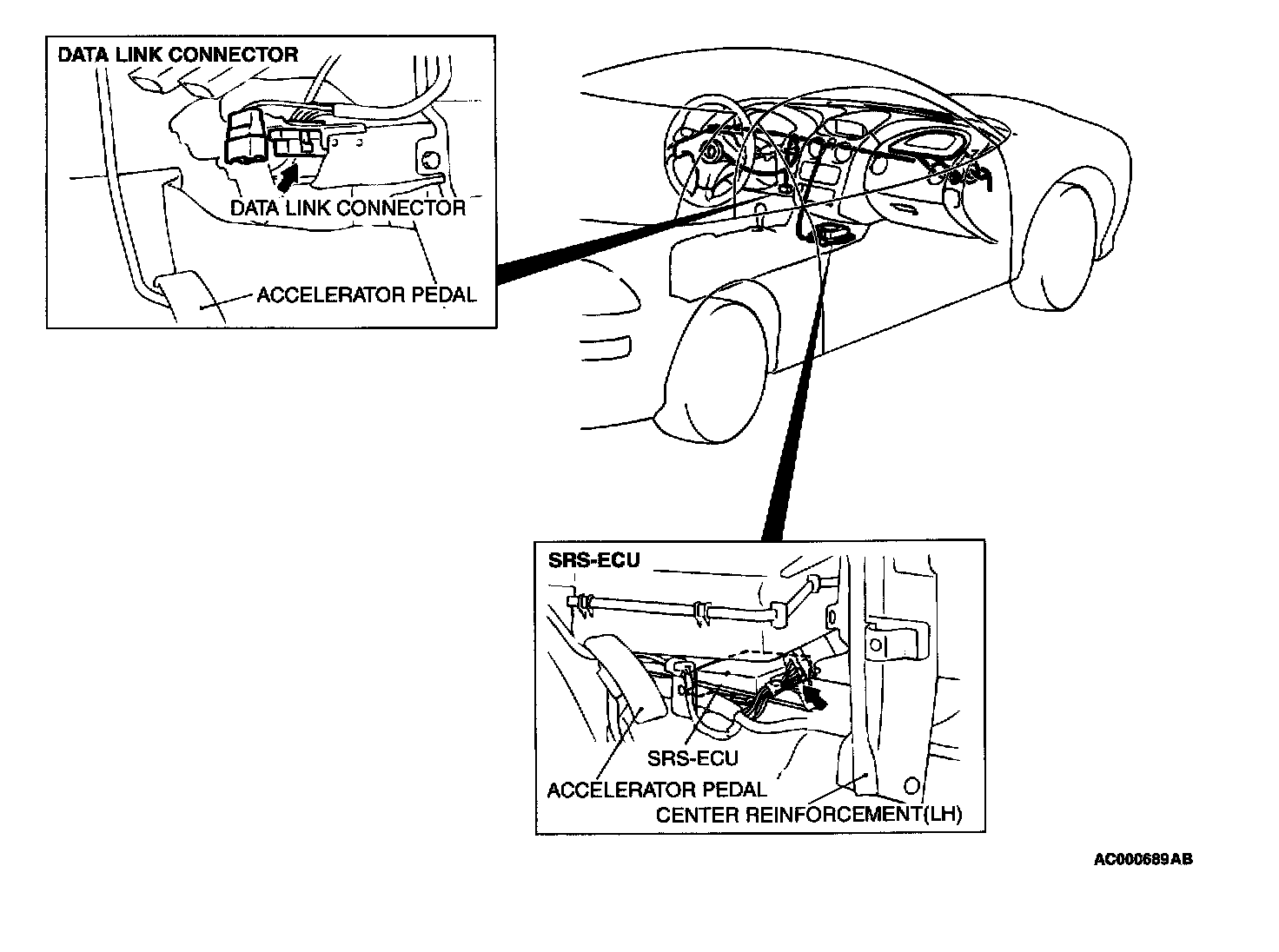 DATA LINK CONNECTOR

DATA LINK CONNECTOR

ACCELERATOR PEDAL

SRS-ECU

SRS-ECU

ACCELERATOR PEDAL

CENTER REINFORCEMENT(LH)

AC000689AB