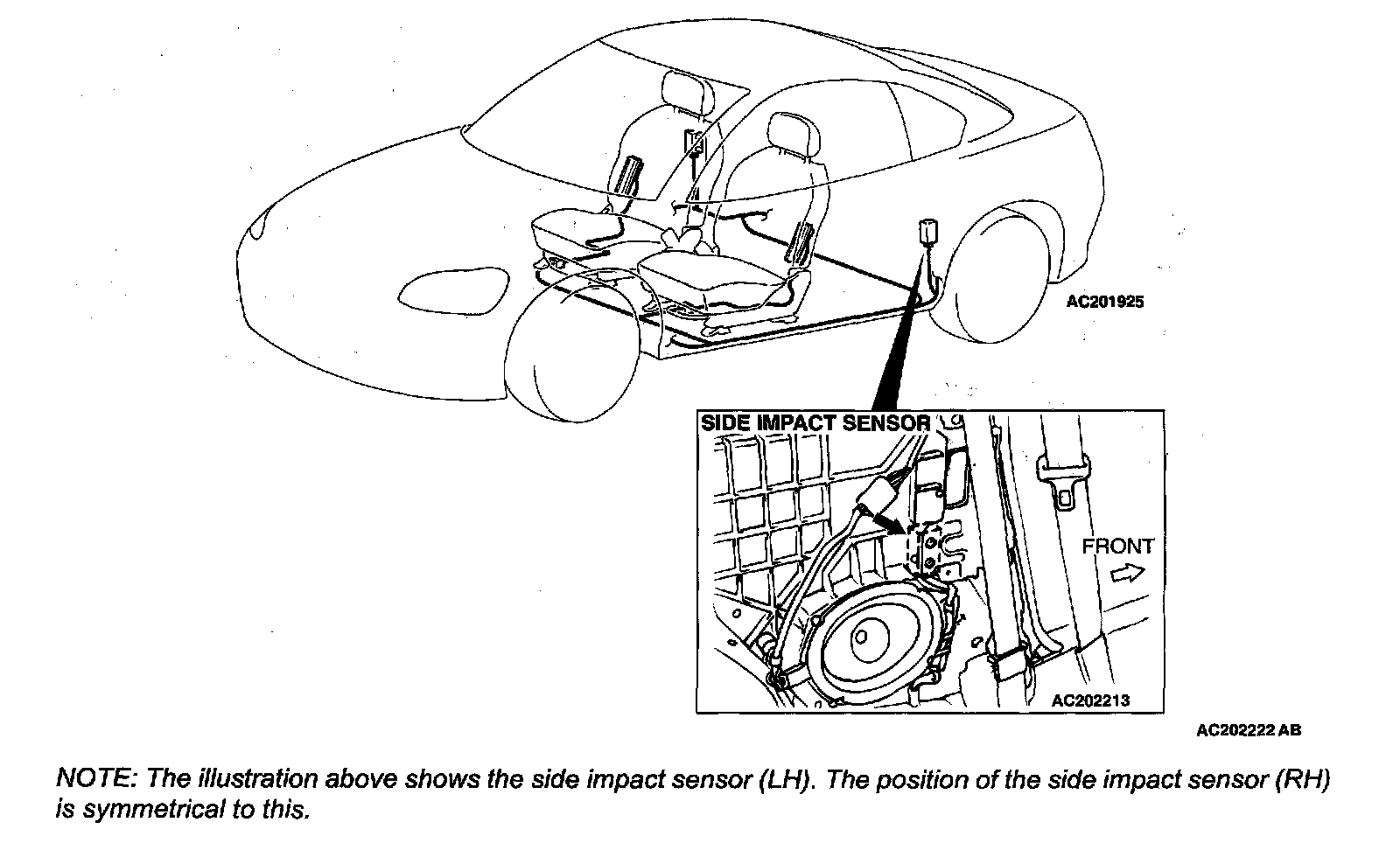 AC201925

SIDE IMPACT SENSOR

FRONT

AC202213

AC202222 AB

NOTE: The illustration above shows the side impact sensor (LH). The position of the side impact sensor (RH) is symmetrical to this.