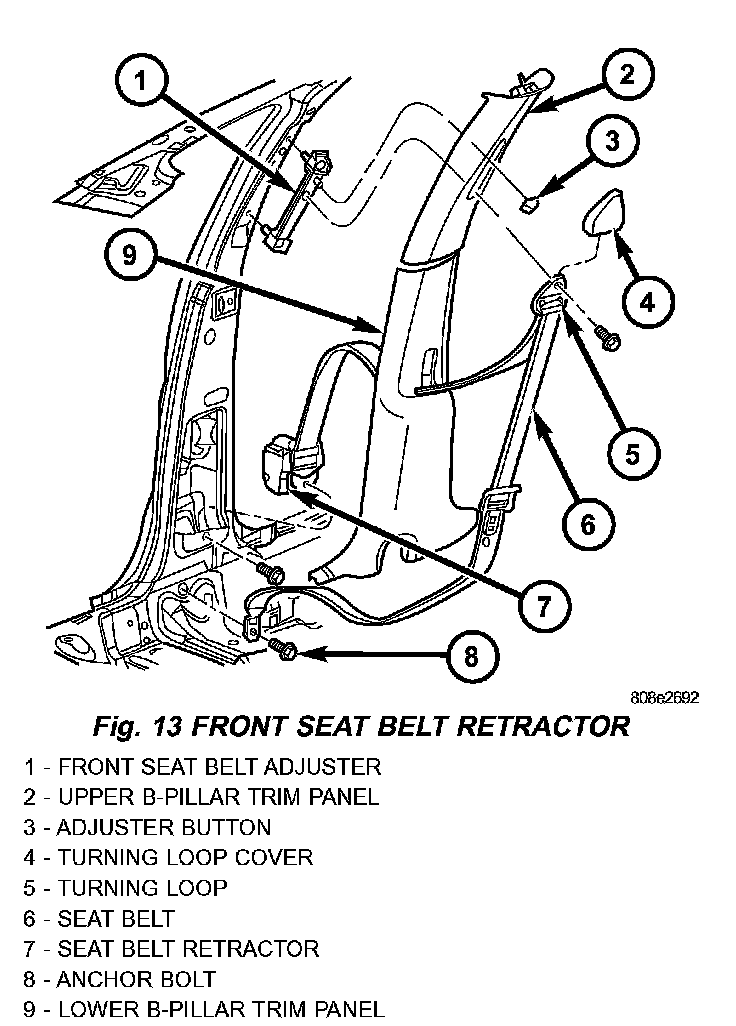 1
2
3
9
4
5
6
7
8

808e2692

Fig. 13 FRONT SEAT BELT RETRACTOR

1 - FRONT SEAT BELT ADJUSTER
2 - UPPER B-PILLAR TRIM PANEL
3 - ADJUSTER BUTTON
4 - TURNING LOOP COVER
5 - TURNING LOOP
6 - SEAT BELT
7 - SEAT BELT RETRACTOR
8 - ANCHOR BOLT
9 - LOWER B-PILLAR TRIM PANEL