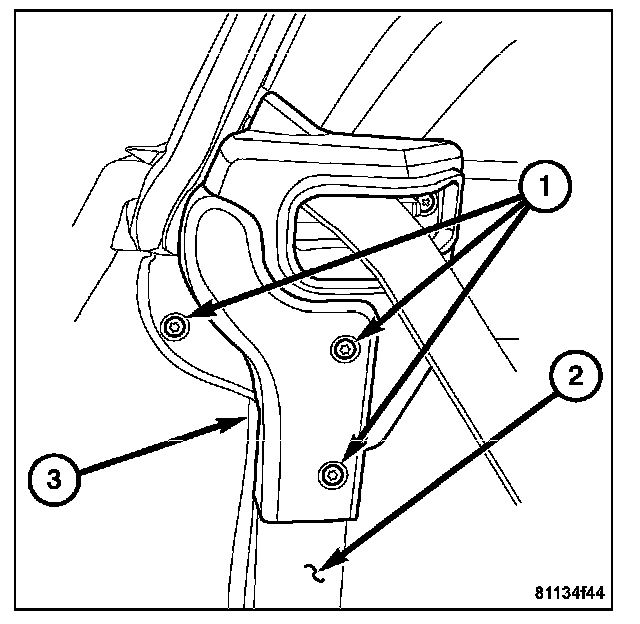 1
2
3
81134f44