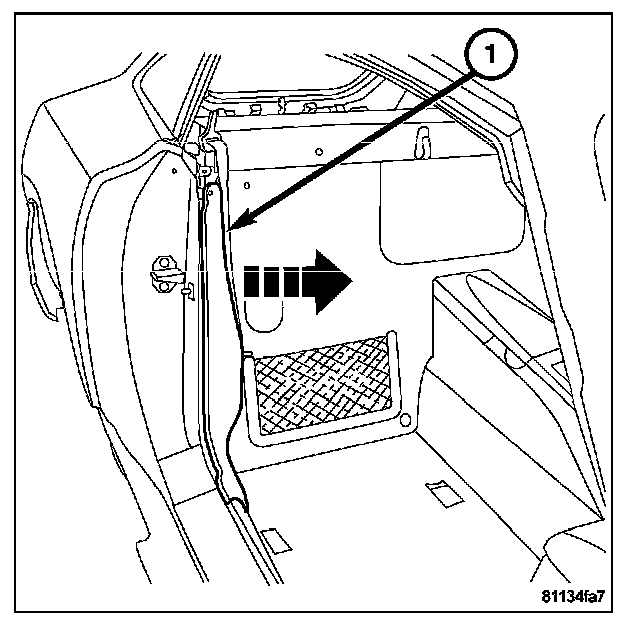 1

81134fa7