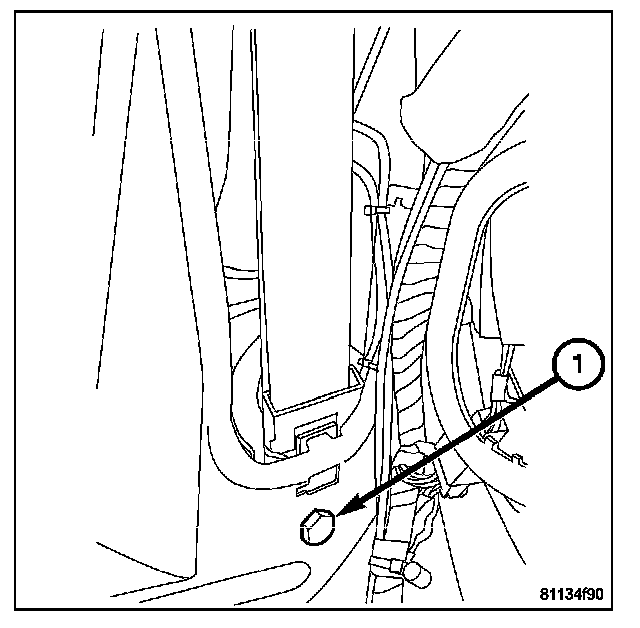 1

81134f90