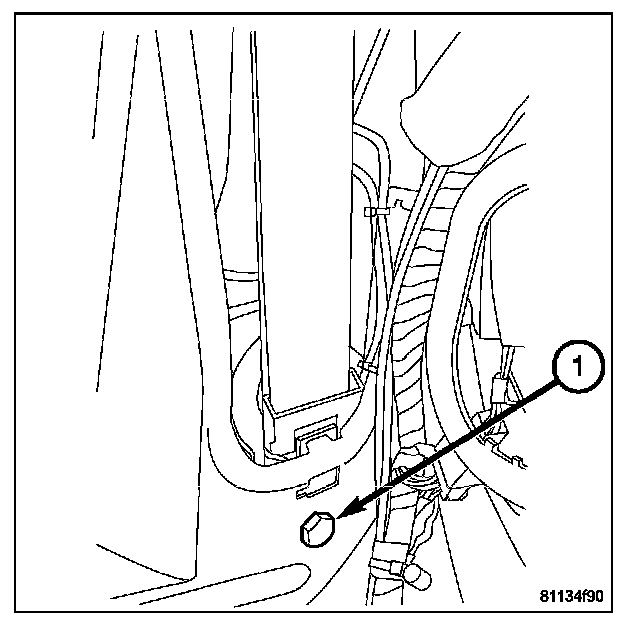 1

81134f90