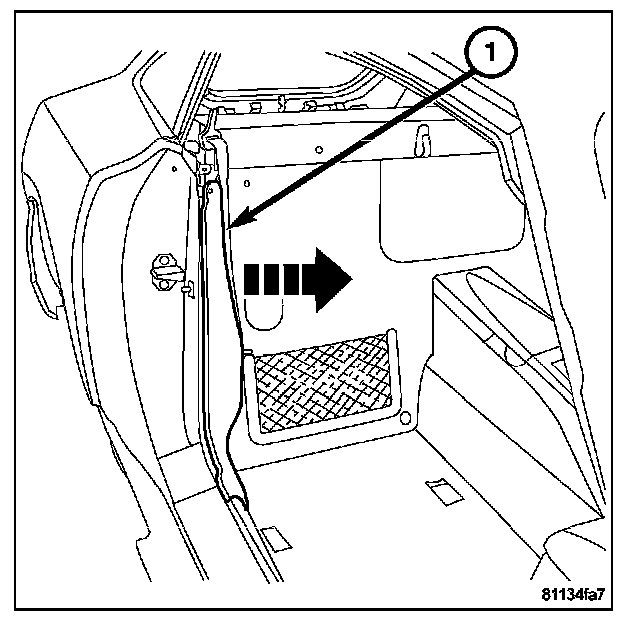 1

81134fa7