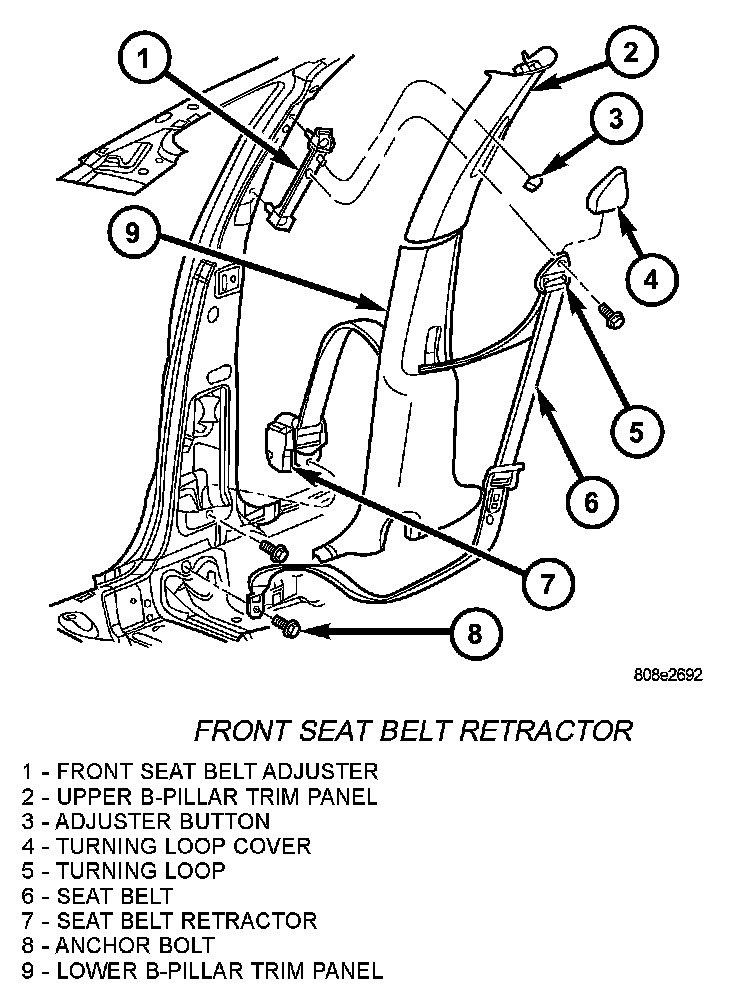 1
2
3
9
4
5
6
7
8

808e2692

FRONT SEAT BELT RETRACTOR

1 - FRONT SEAT BELT ADJUSTER
2 - UPPER B-PILLAR TRIM PANEL
3 - ADJUSTER BUTTON
4 - TURNING LOOP COVER
5 - TURNING LOOP
6 - SEAT BELT
7 - SEAT BELT RETRACTOR
8 - ANCHOR BOLT
9 - LOWER B-PILLAR TRIM PANEL