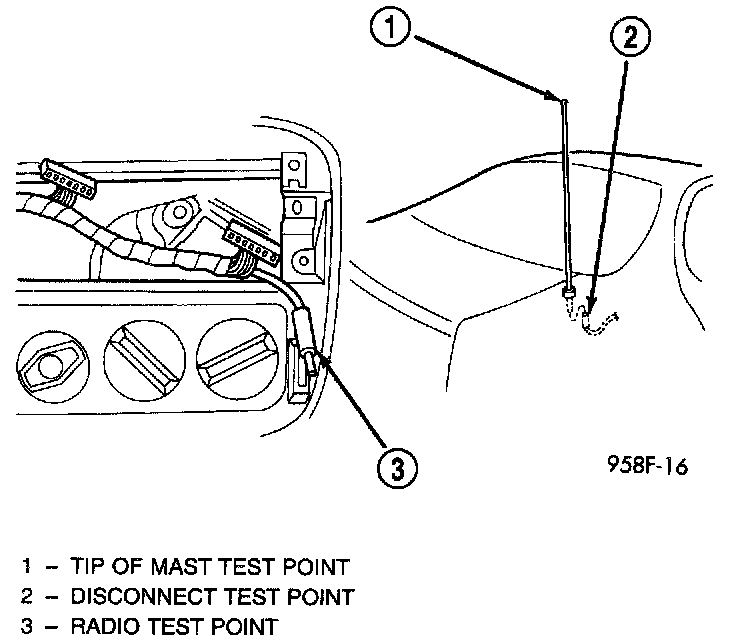 1

2

3

958F-16

1 – TIP OF MAST TEST POINT
2 – DISCONNECT TEST POINT
3 – RADIO TEST POINT