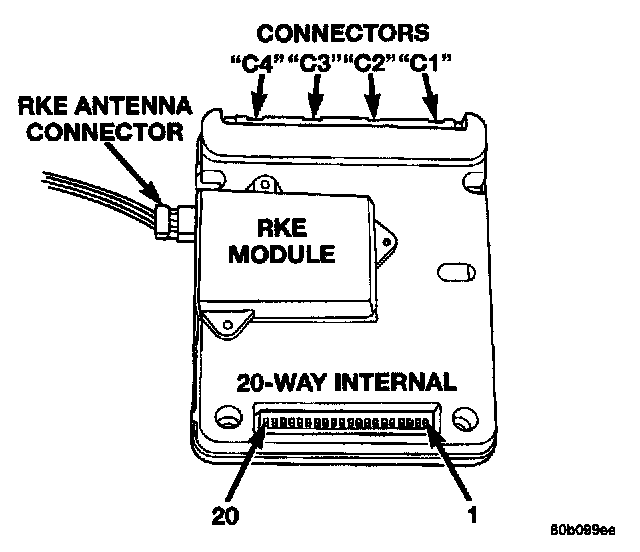 CONNECTORS
"C4" "C3" "C2" "C1"

RKE ANTENNA CONNECTOR

RKE MODULE

20-WAY INTERNAL

20

1

80b099ee