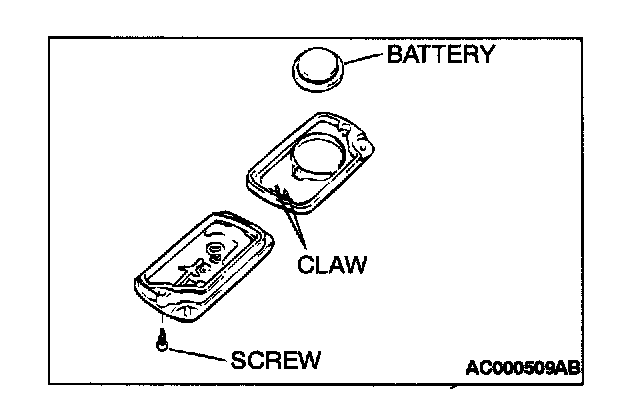 BATTERY

CLAW

SCREW

AC000509AB