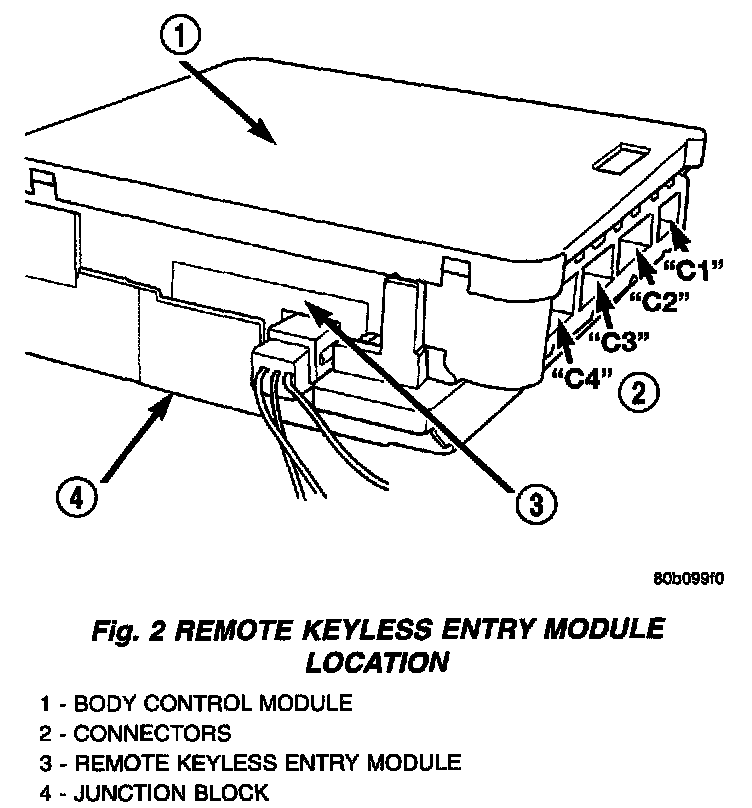 1

"C1"

"C2"

"C3"

"C4" 2

4

3

80b099f0

Fig. 2 REMOTE KEYLESS ENTRY MODULE LOCATION

1 - BODY CONTROL MODULE
2 - CONNECTORS
3 - REMOTE KEYLESS ENTRY MODULE
4 - JUNCTION BLOCK