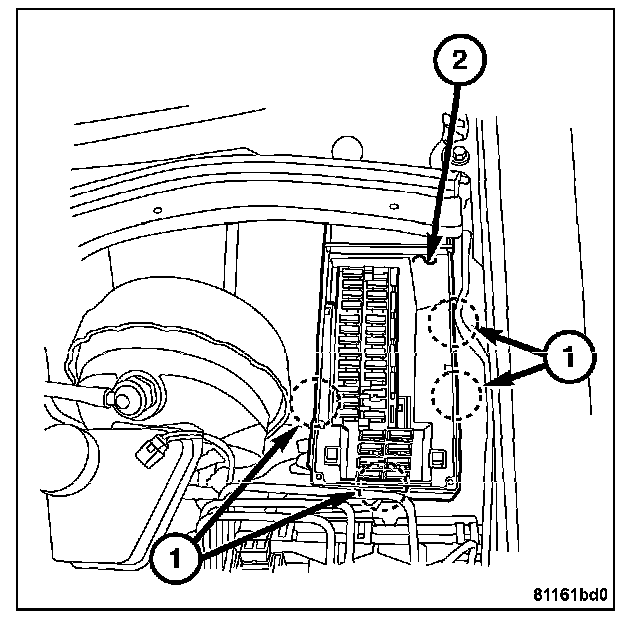 2
1
1
81161bd0