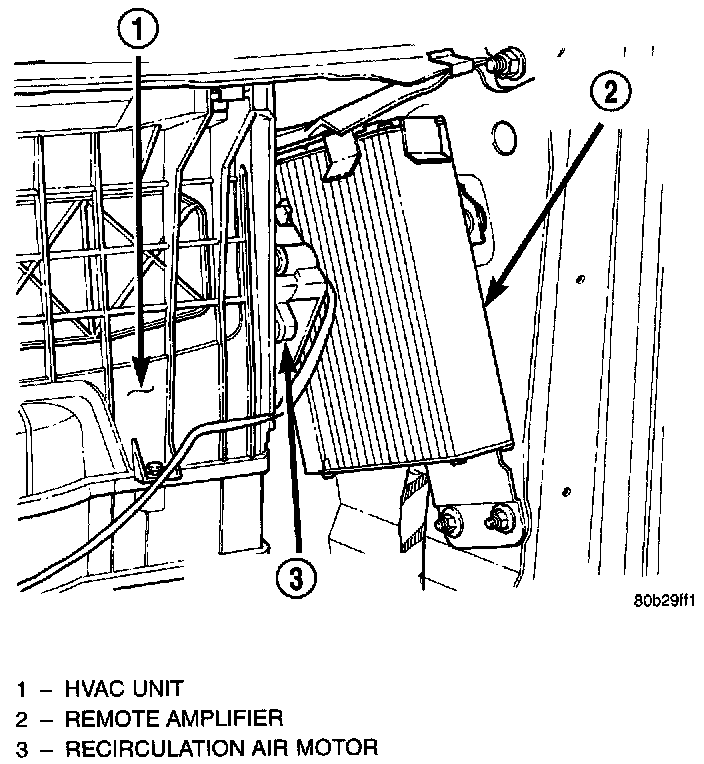 1

2

3

80b29ff1

1 – HVAC UNIT
2 – REMOTE AMPLIFIER
3 – RECIRCULATION AIR MOTOR